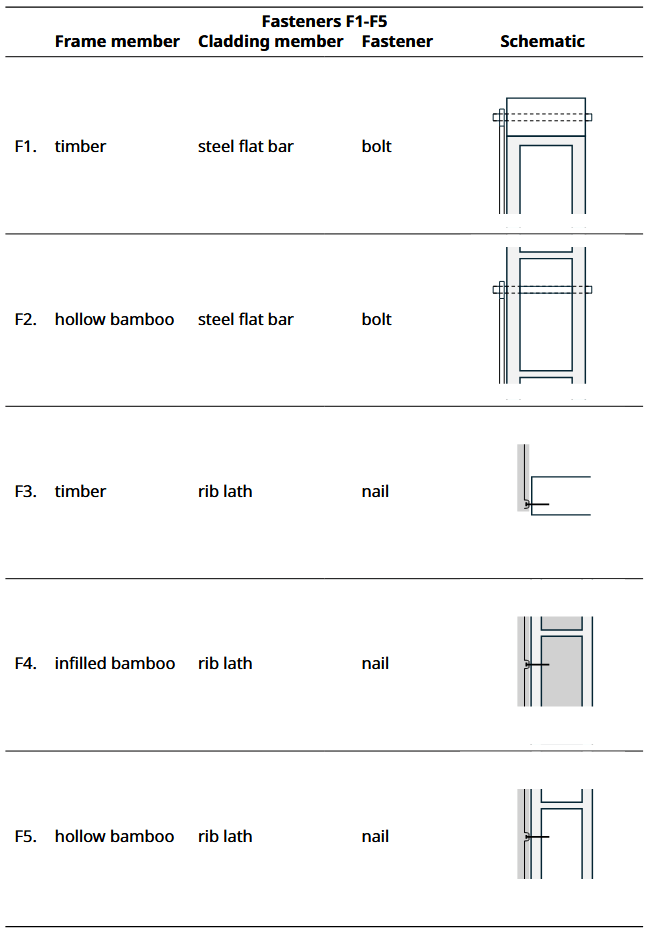 Fasteners F1-F5

| | Frame member | Cladding member | Fastener | Schematic |
|---|---|---|---|---|
| F1. | timber | steel flat bar | bolt | |
| F2. | hollow bamboo | steel flat bar | bolt | |
| F3. | timber | rib lath | nail | |
| F4. | infilled bamboo | rib lath | nail | |
| F5. | hollow bamboo | rib lath | nail | |