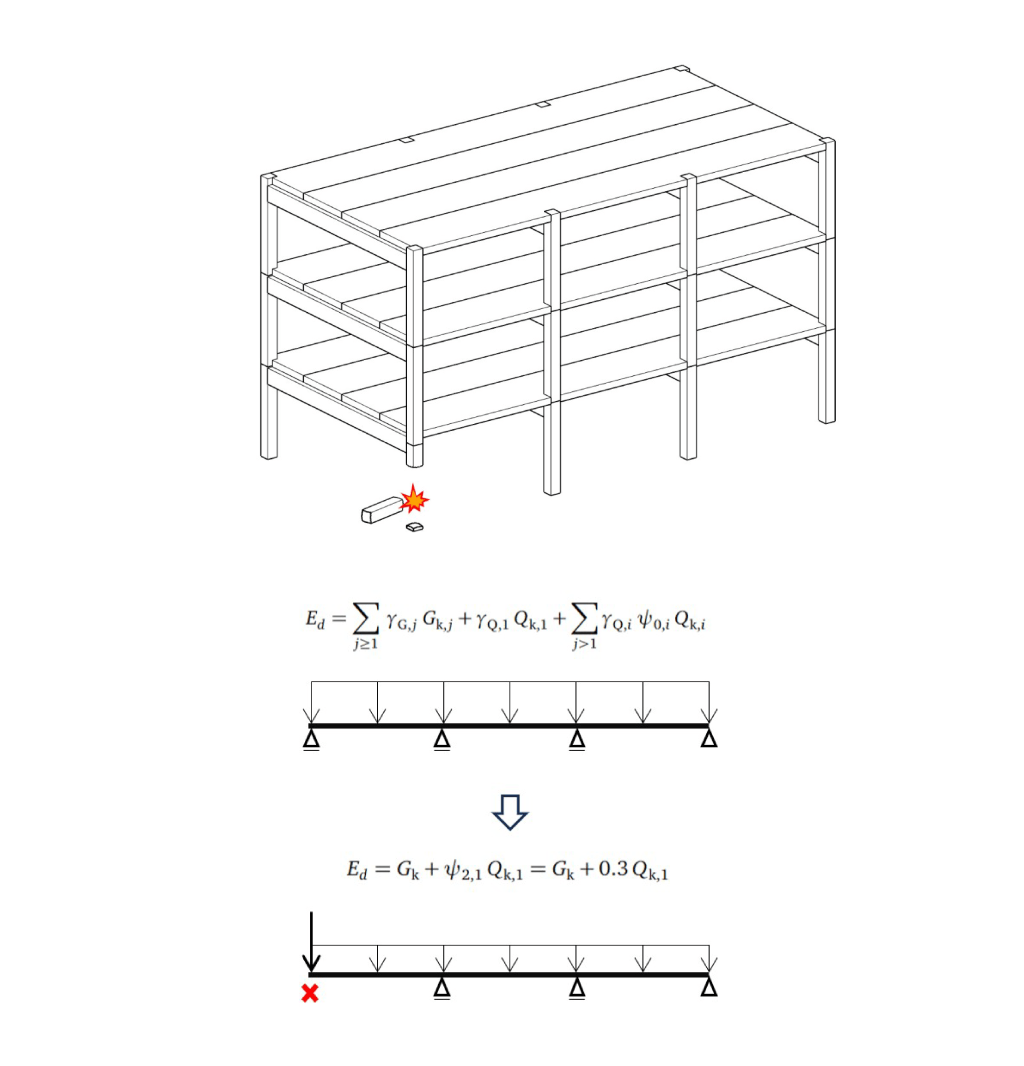 $E_d = \sum_{j \geq 1} \gamma_{G,j} \, G_{k,j} + \gamma_{Q,1} \, Q_{k,1} + \sum_{j>1} \gamma_{Q,i} \, \psi_{0,i} \, Q_{k,i}$

$E_d = G_k + \psi_{2,1} \, Q_{k,1} = G_k + 0.3 \, Q_{k,1}$